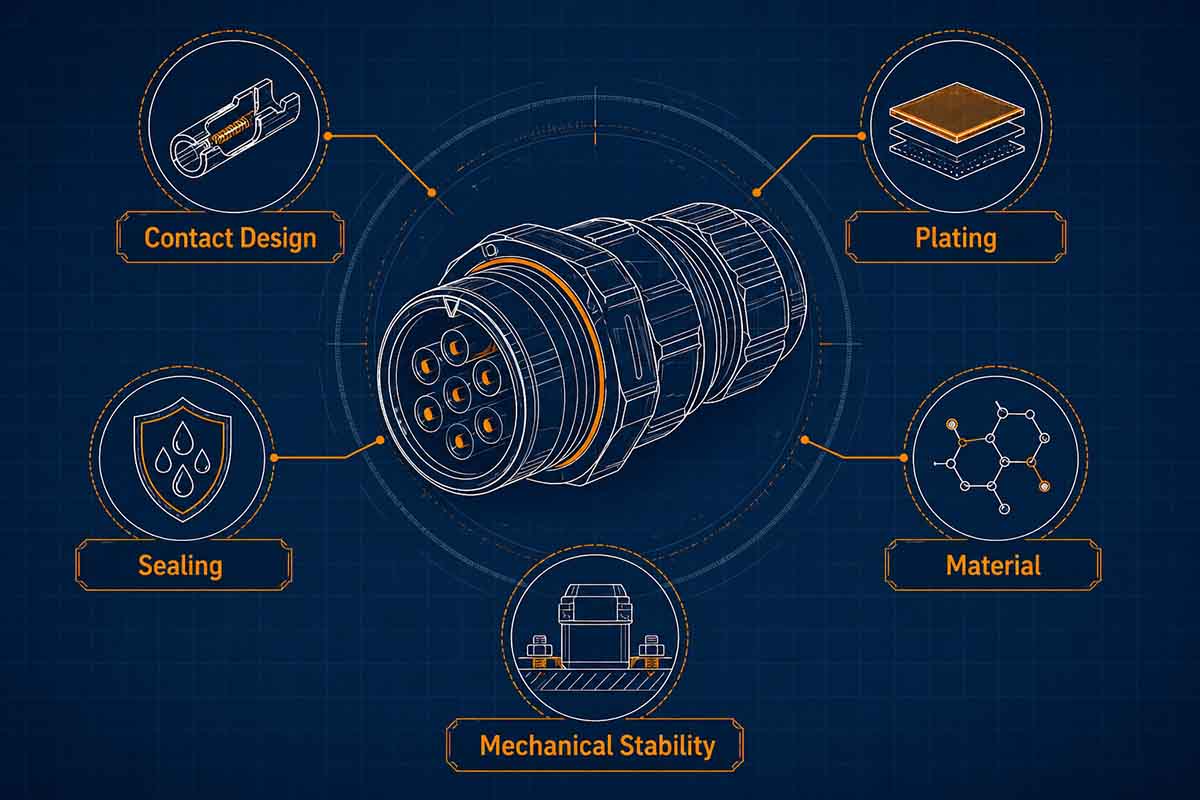 Contact Design

Plating

Sealing

Material

Mechanical Stability