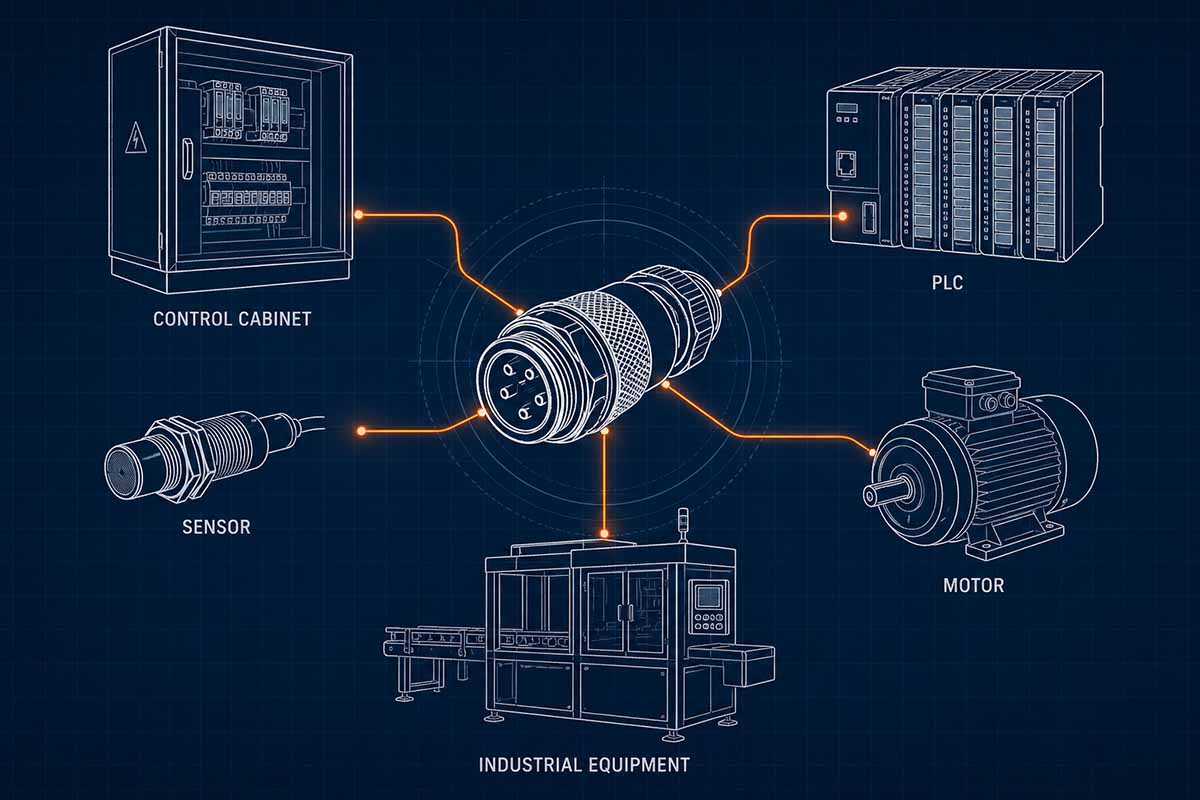 CONTROL CABINET

PLC

SENSOR

MOTOR

INDUSTRIAL EQUIPMENT