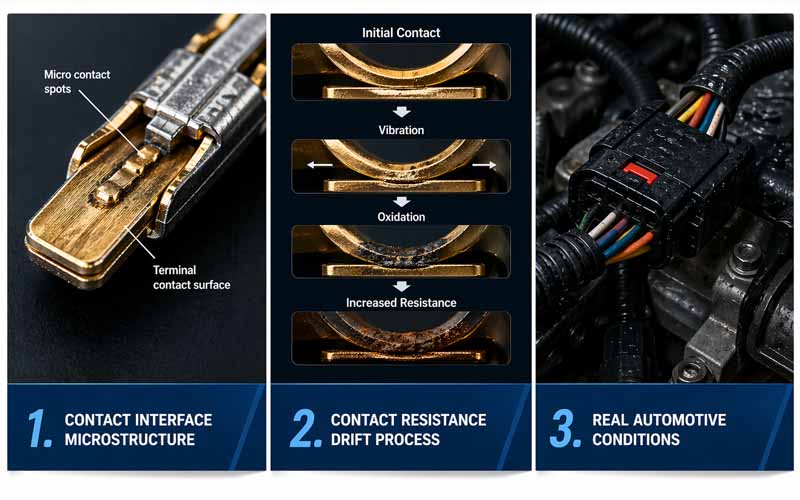 Micro contact spots

Terminal contact surface

1. CONTACT INTERFACE MICROSTRUCTURE

Initial Contact

Vibration

Oxidation

Increased Resistance

2. CONTACT RESISTANCE DRIFT PROCESS

3. REAL AUTOMOTIVE CONDITIONS