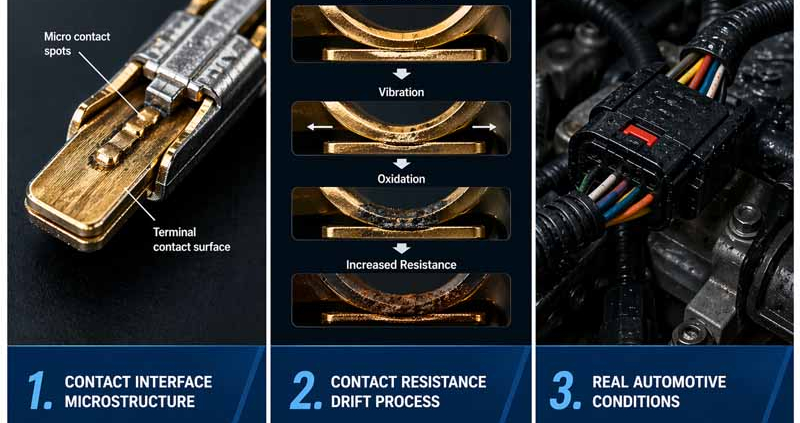 Micro contact spots

Terminal contact surface

1. CONTACT INTERFACE MICROSTRUCTURE

Vibration

Oxidation

Increased Resistance

2. CONTACT RESISTANCE DRIFT PROCESS

3. REAL AUTOMOTIVE CONDITIONS